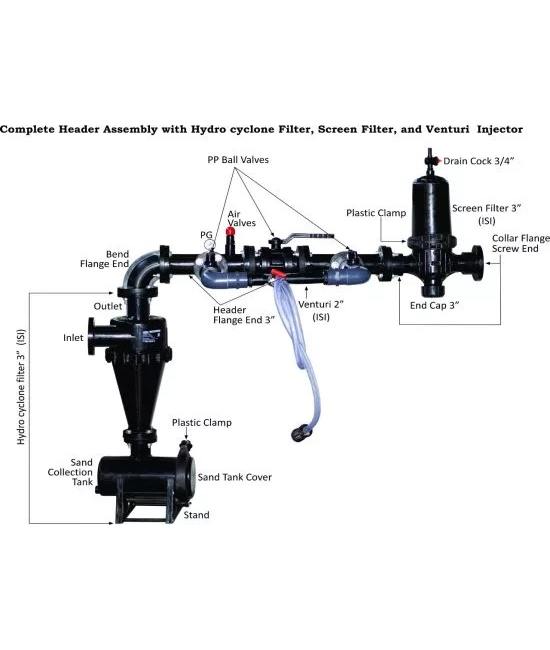 Complete Header Assembly with Hydro cyclone Filter, Screen Filter, and Venturi Injector

PP Ball Valves

Drain Cock 3/4"

Plastic Clamp

Screen Filter 3" (ISI)

Air Valves

PG

Collar Flange Screw End

Bend Flange End

Outlet

Header Flange End 3"

Venturi 2" (ISI)

End Cap 3"

Inlet

Hydro cyclone filter 3" (ISI)

Plastic Clamp

Sand Collection Tank

Sand Tank Cover

Stand